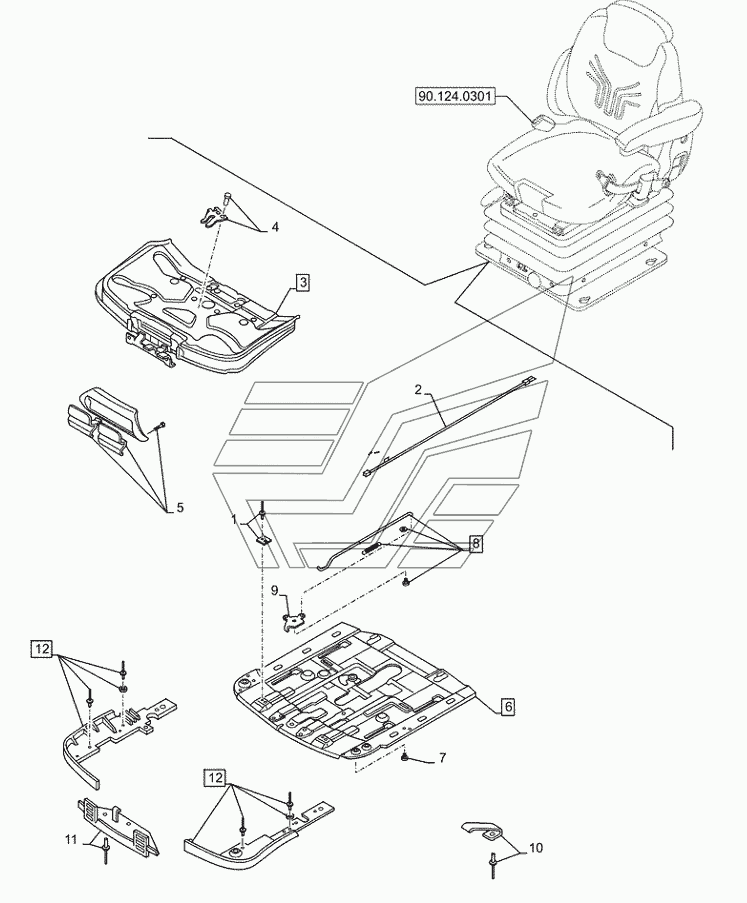 90.124.0301

4

3

2

5

1

8

9

12

6

7

12

11

10