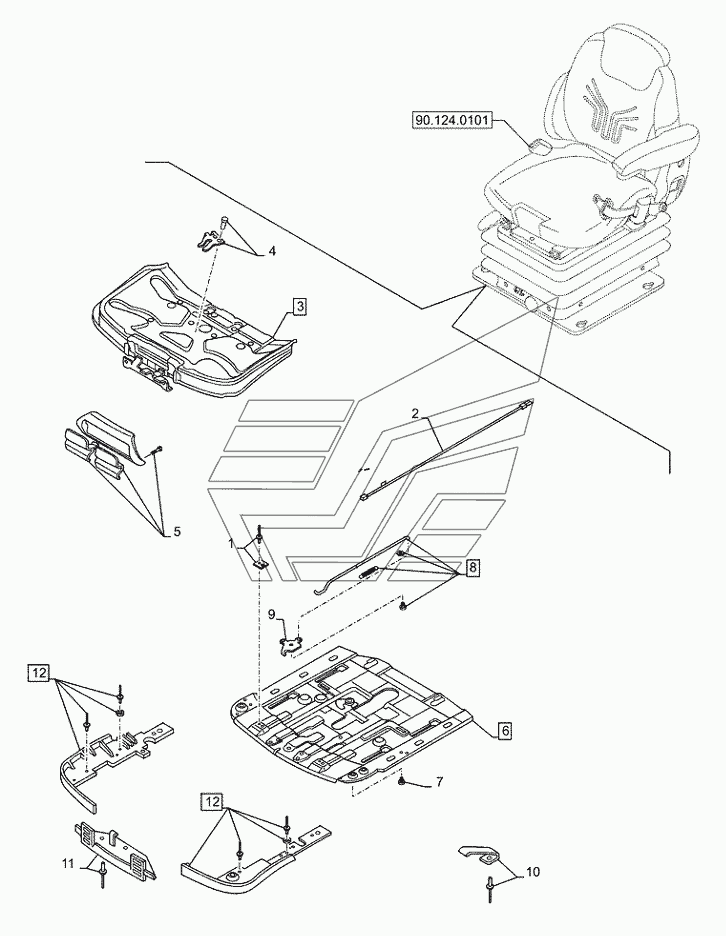 90.124.0101

4

3

2

5

1

8

9

12

6

7

12

11

10