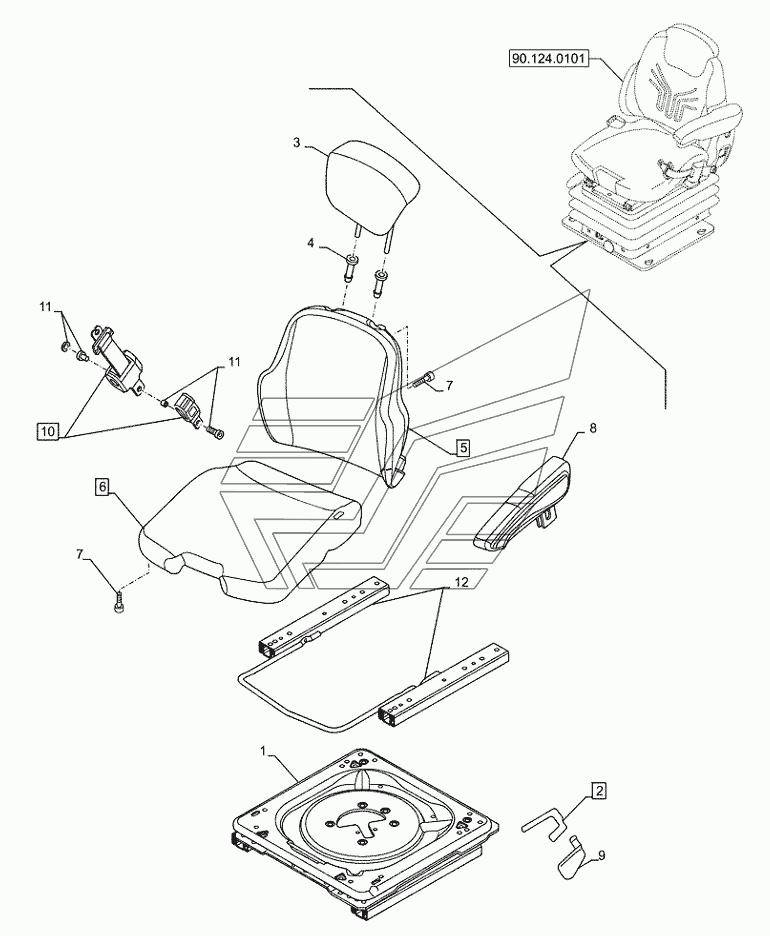 90.124.0101
3
4
11
11
7
10
5
8
6
7
12
1
2
9