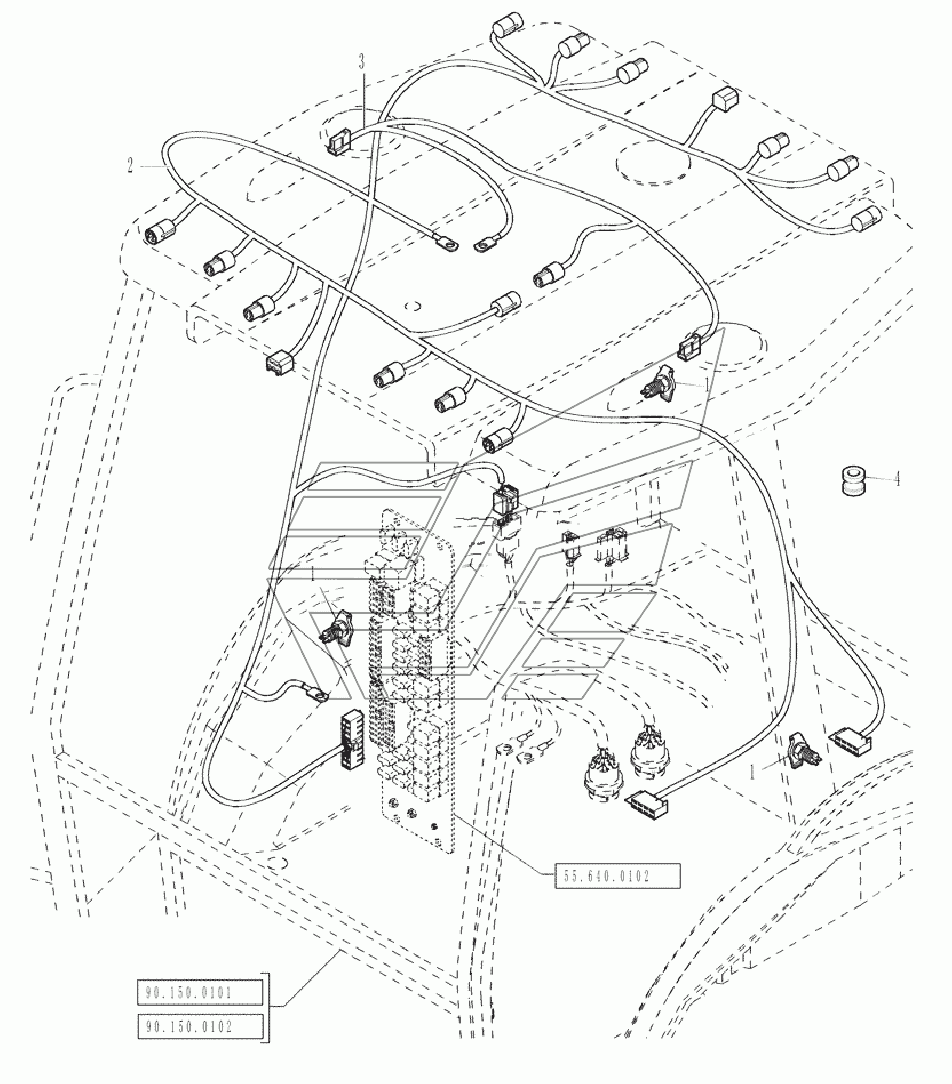 3
2
1
4
1
1
55.640.0102
90.150.0101
90.150.0102