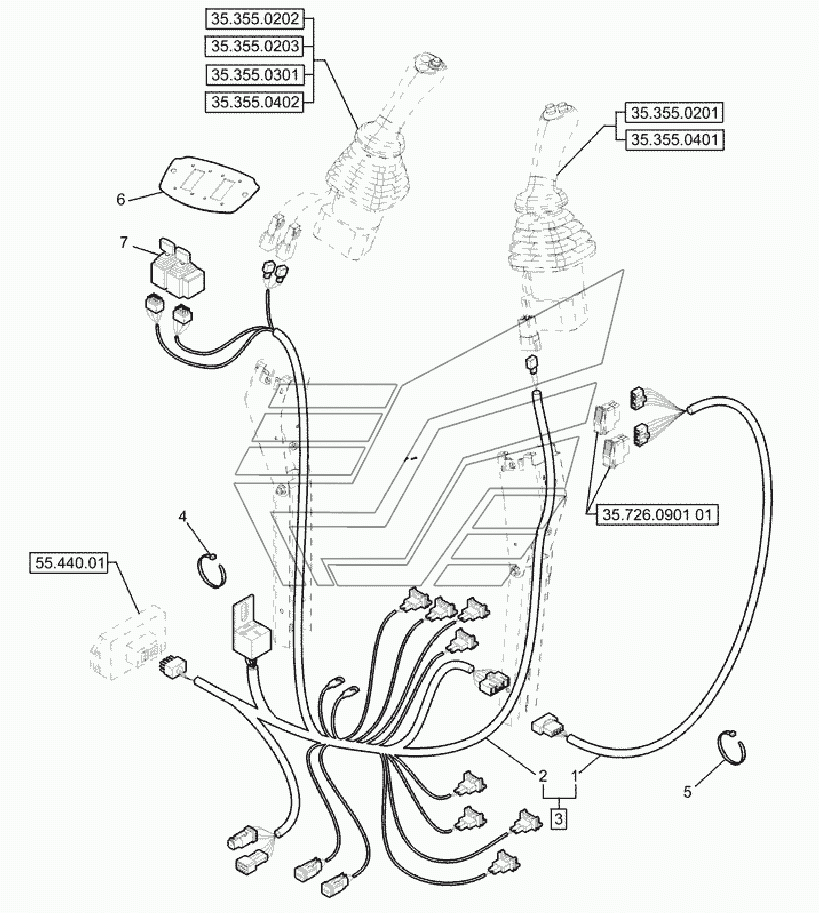 35.355.0202
35.355.0203
35.355.0301
35.355.0402
35.355.0201
35.355.0401
6
7
35.726.0901 01
4
55.440.01
2
1
3
5