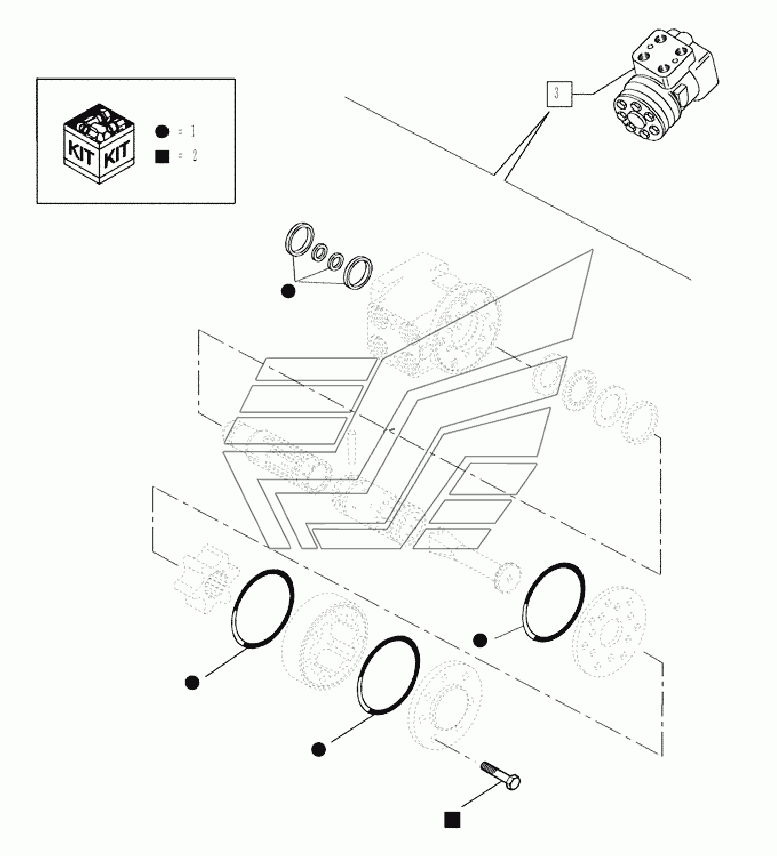 KIT KIT
● = 1
■ = 2
3