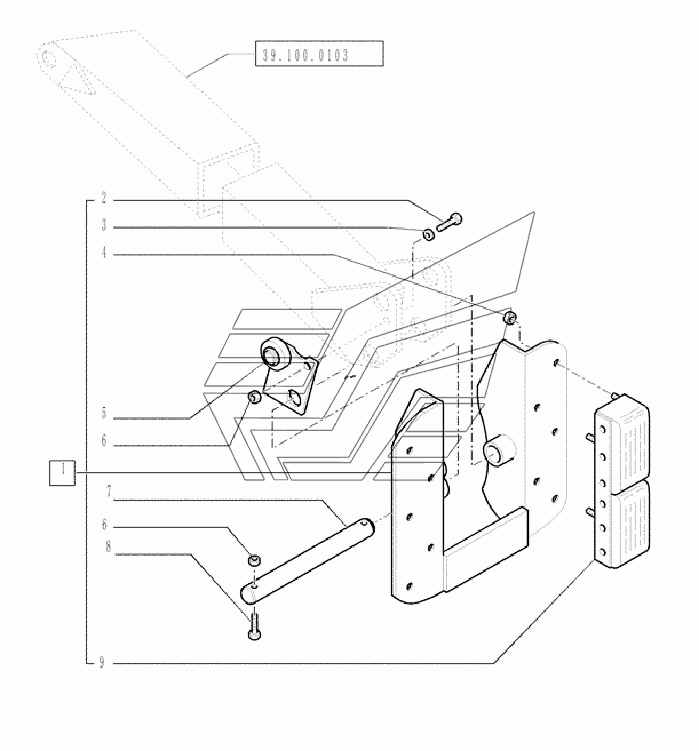 39.100.0103

2
3
4
5
6
1
7
6
8
9