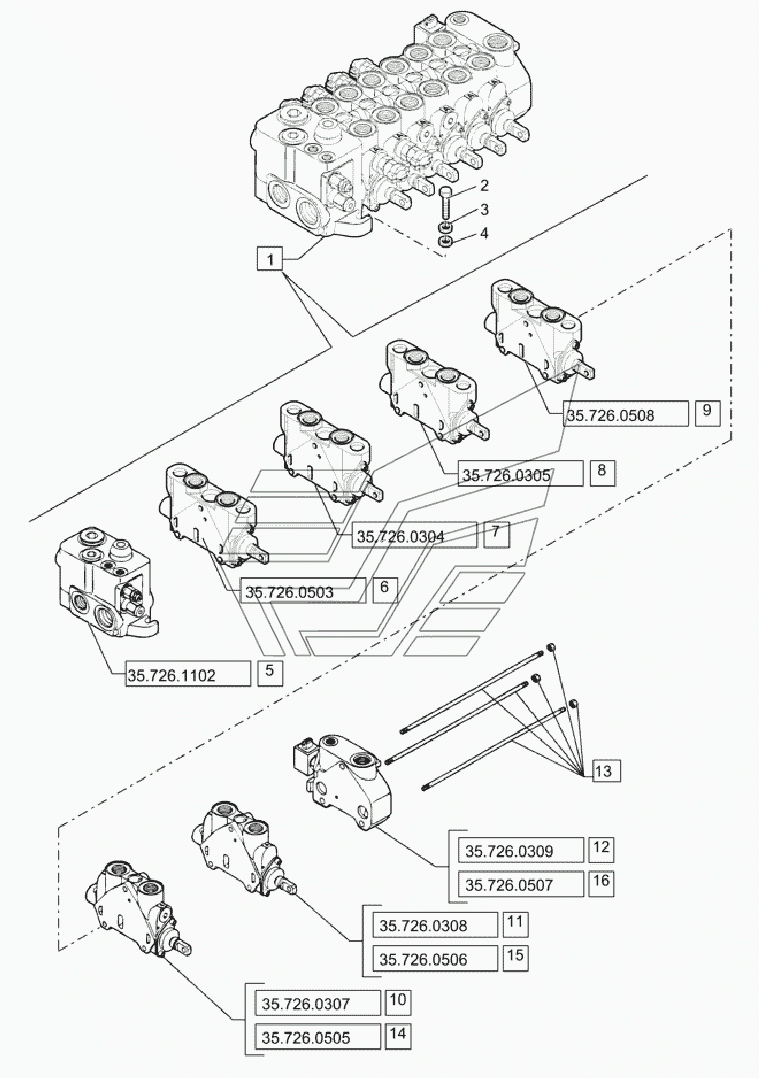 2
3
4
1
35.726.0508 9
35.726.0305 8
35.726.0304 7
35.726.0503 6
35.726.1102 5
13
35.726.0309 12
35.726.0507 16
35.726.0308 11
35.726.0506 15
35.726.0307 10
35.726.0505 14