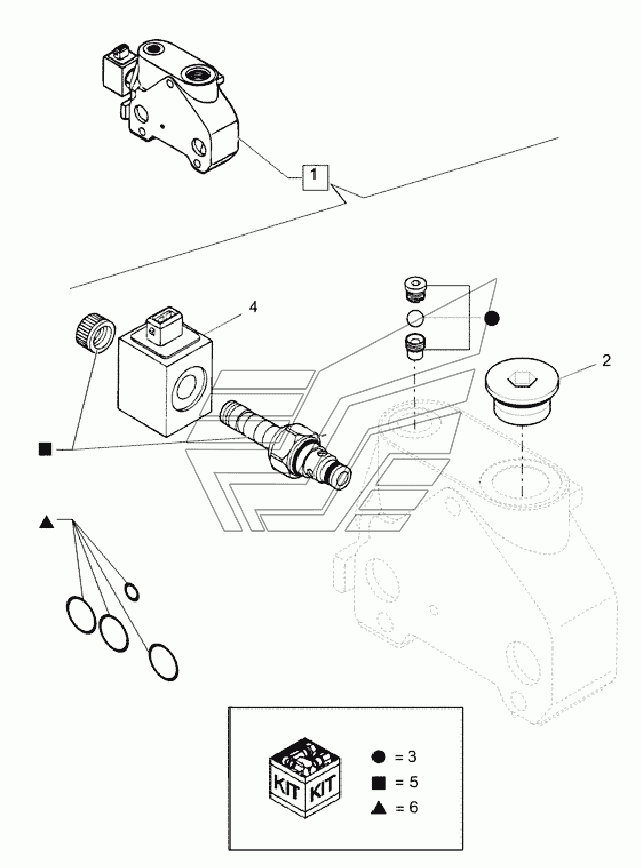 1

4

2

KIT KIT

● = 3
■ = 5
▲ = 6