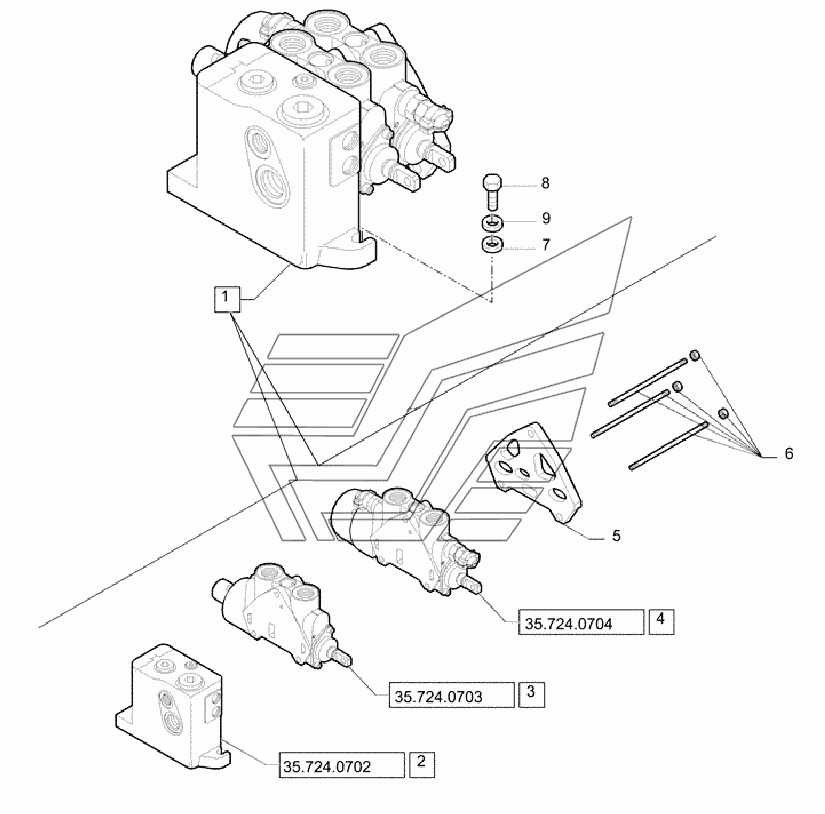 8
9
7
1
6
5
35.724.0704
4
35.724.0703
3
35.724.0702
2