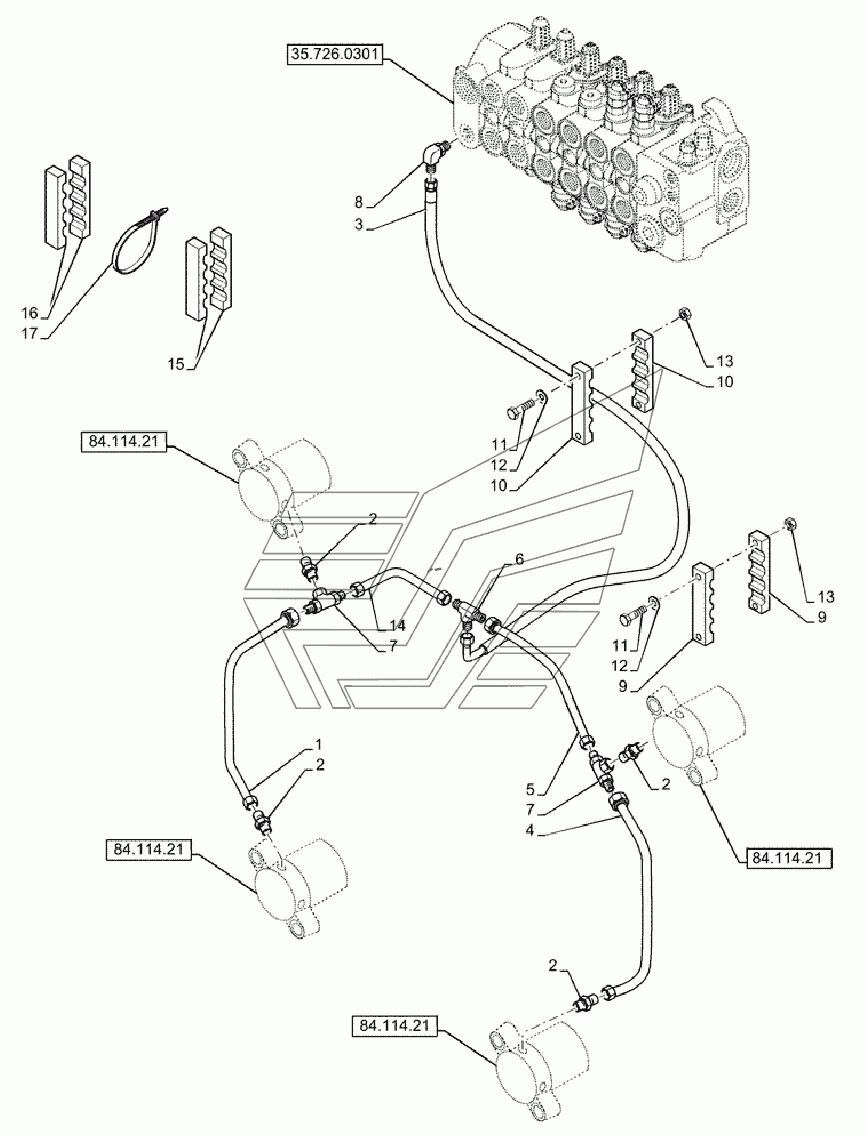 35.726.0301
8
3
16
17
15
13
10
11
12
10
84.114.21
2
6
14
7
13
9
11
12
9
1
2
5
7
4
2
84.114.21
84.114.21
2
84.114.21