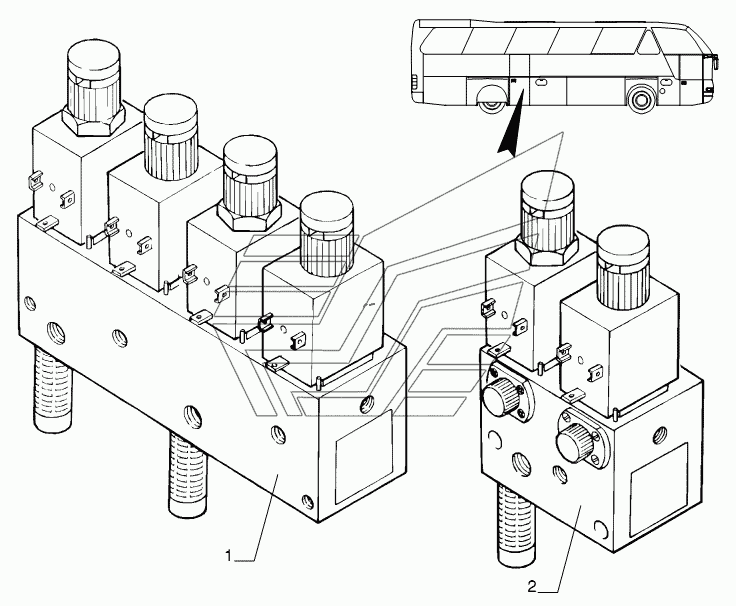 1
2