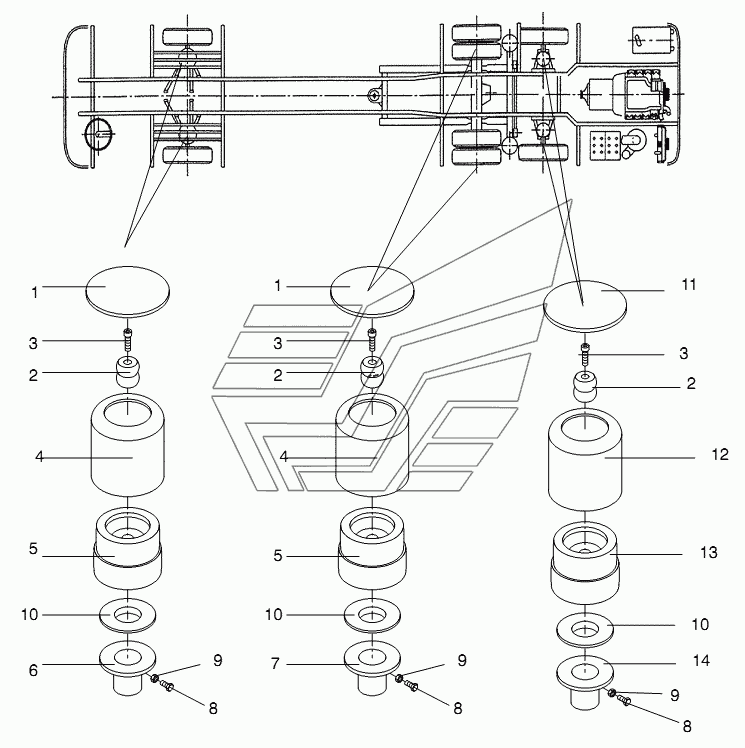 1
3
2
4
5
10
6
9
8
1
3
2
4
5
10
7
9
8
11
3
2
12
13
10
14
9
8