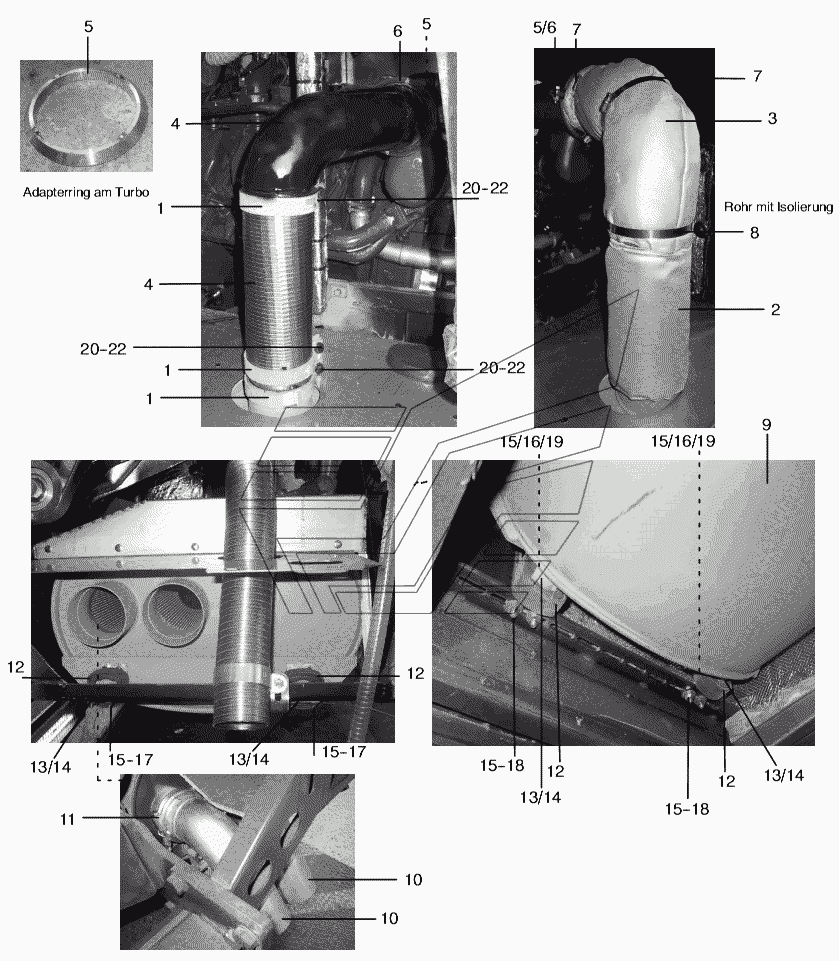 5

Adapterring am Turbo

6
5
4
1
20-22
4
20-22
1
20-22
1

5/6
7
7
3
Rohr mit Isolierung
8
2

15/16/19
15/16/19
9

12
12
13/14
15-17
13/14
15-17

15-18
12
13/14
12
13/14
15-18

11
10
10