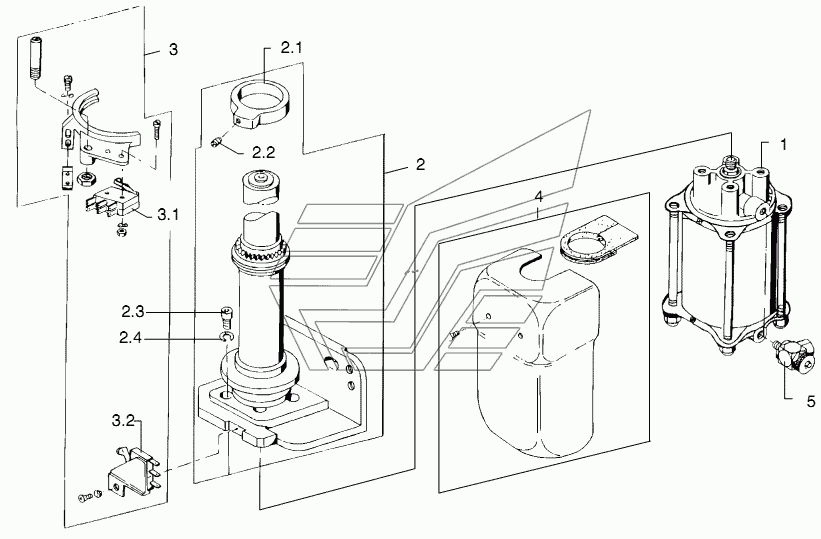 3
2.1
2.2
2
1
3.1
4
2.3
2.4
5
3.2