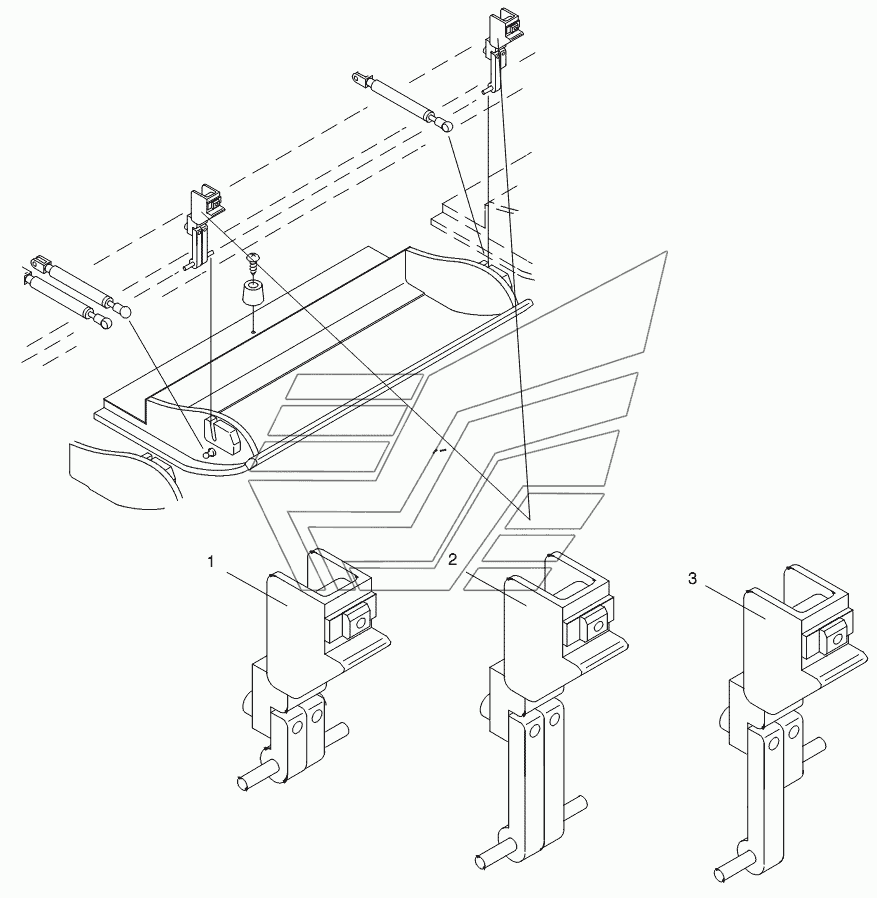 1
2
3