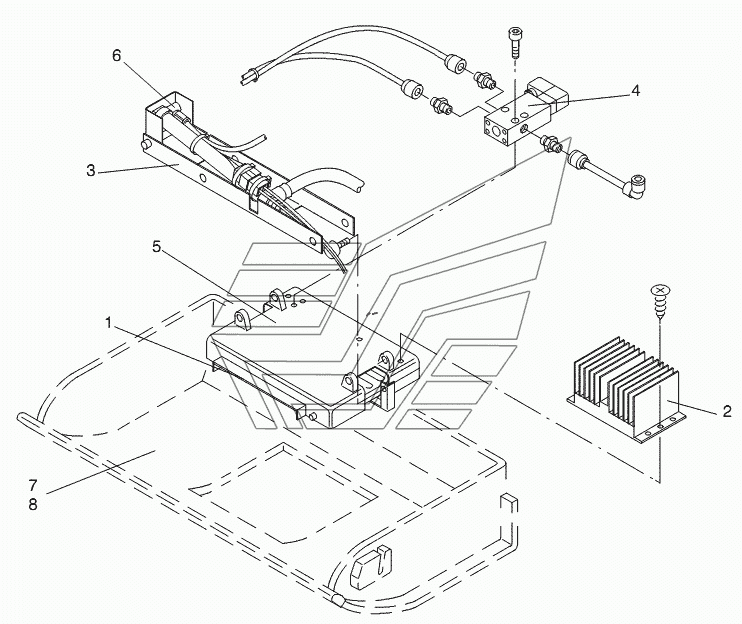 6
4
3
5
1
2
7
8