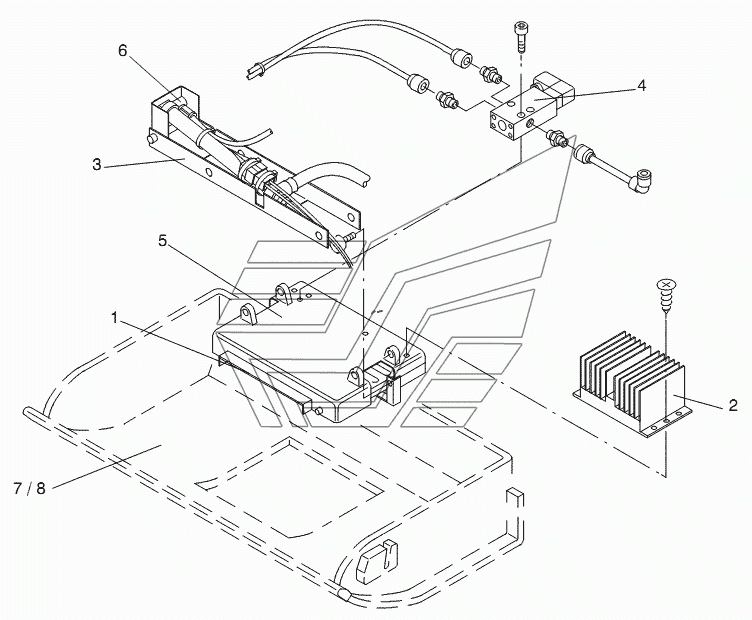 6
4
3
5
1
2
7 / 8