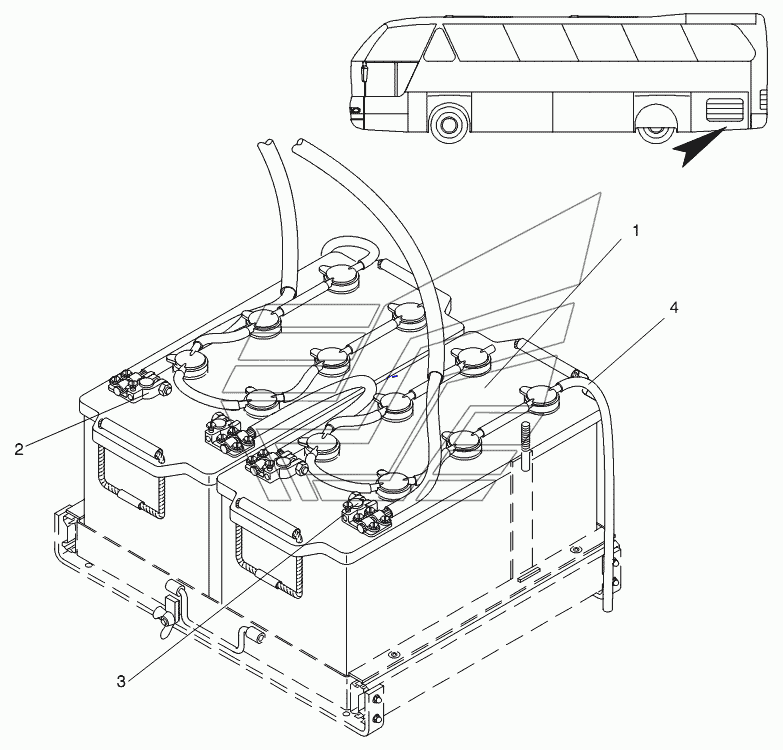 1
4
2
3