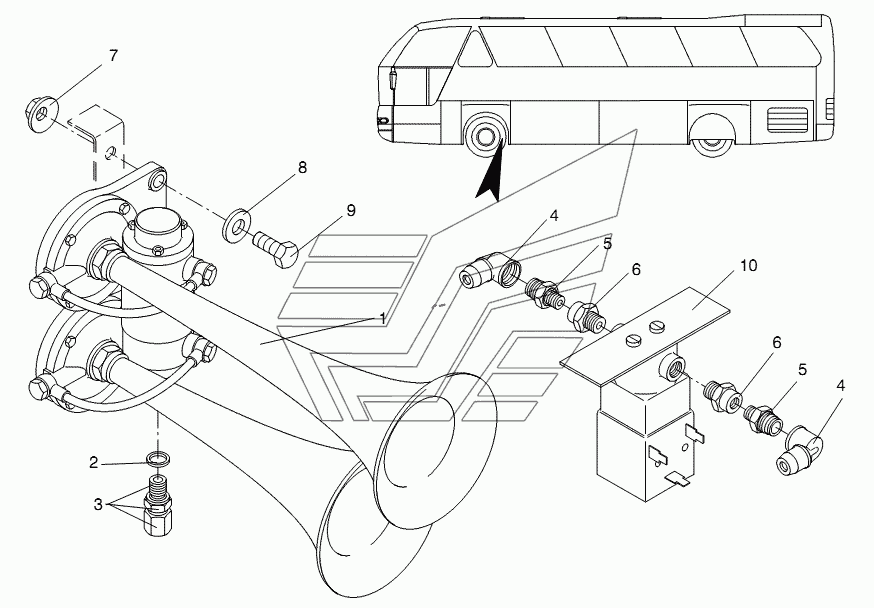 7
8
9
4
5
6
10
1
6
5
4
2
3