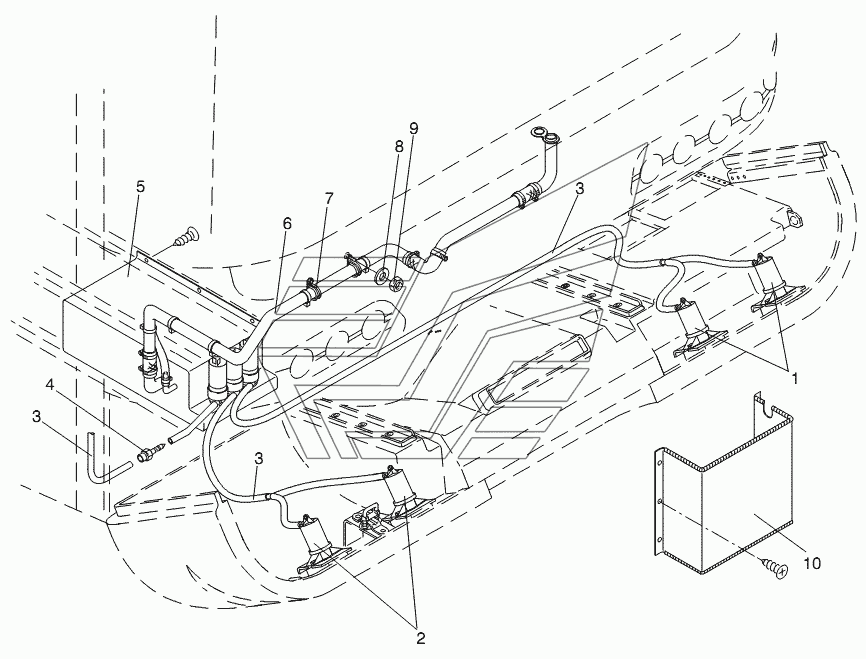 9
8
7
6
5
3
4
3
3
1
2
10