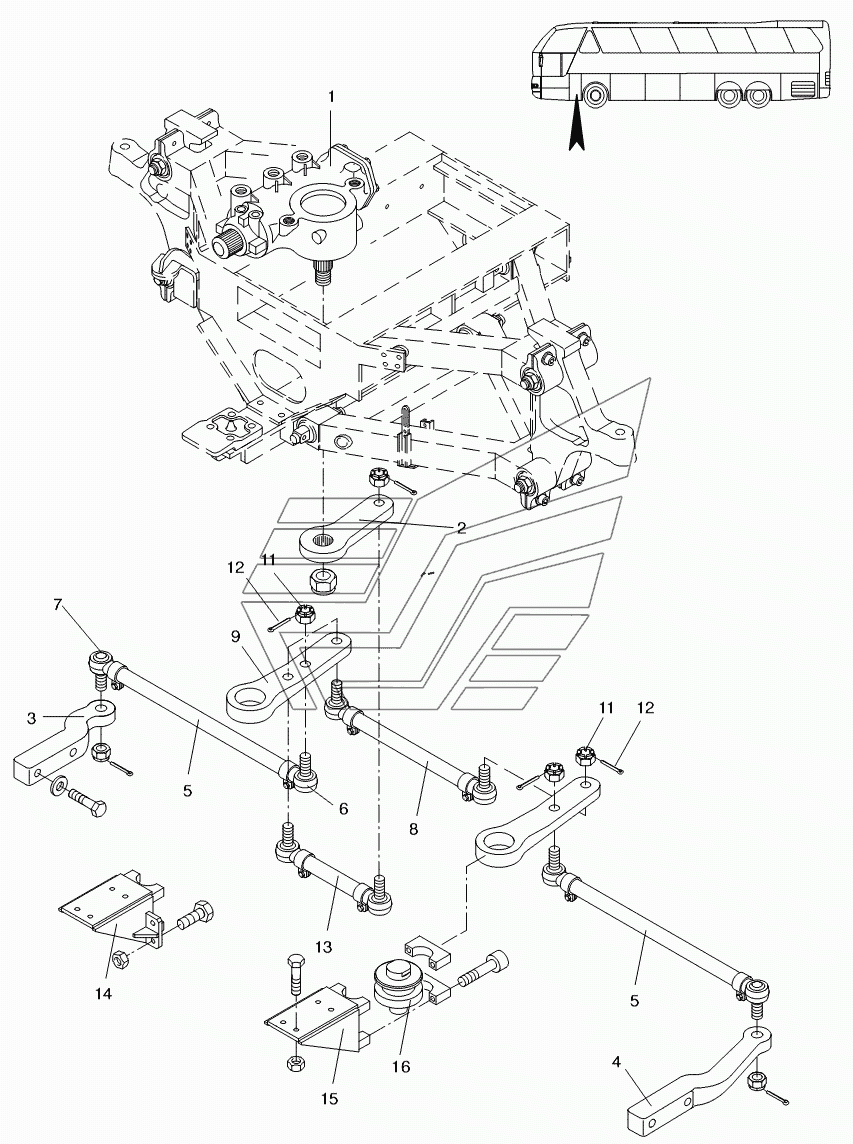 1
2
12
11
7
9
3
5
6
8
11
12
13
14
5
16
15
4