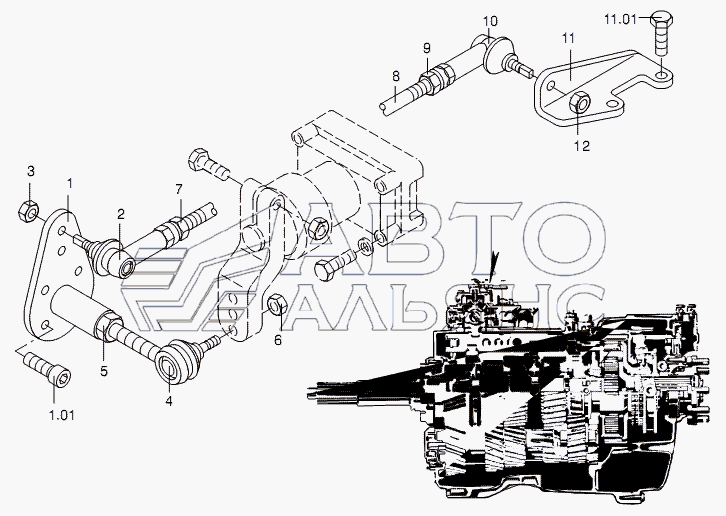 10
11.01
9
11
8
12
3
1
7
2
АВТО
АЛЬЯНС
6
5
4
1.01