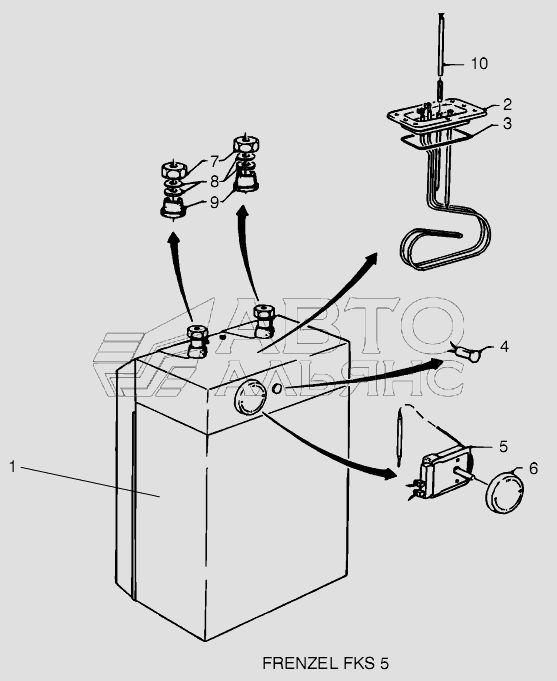 10
2
3
7
8
9
АВТО
АЛЬЯНС
4
5
6
1
FRENZEL FKS 5