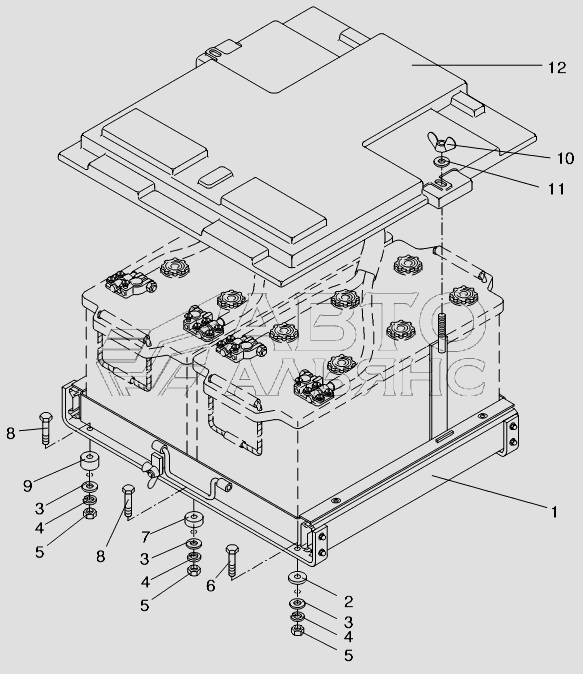 12
10
11
АВТО
АЛЬЯНС
8
9
3
4
5
8
7
3
4
5
6
1
2
3
4
5