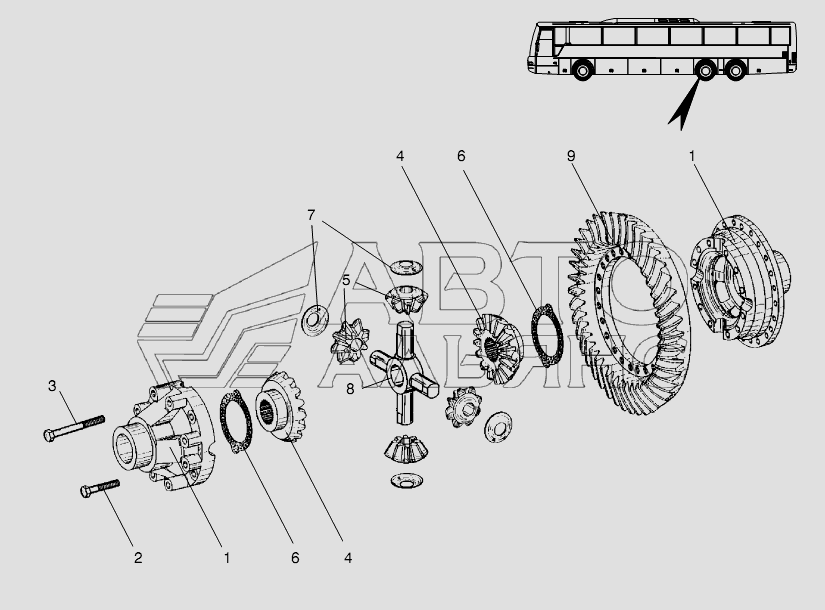 4
6
9
1
7
5
8
3
2
1
6
4
АВТО
АЛЬЯНС