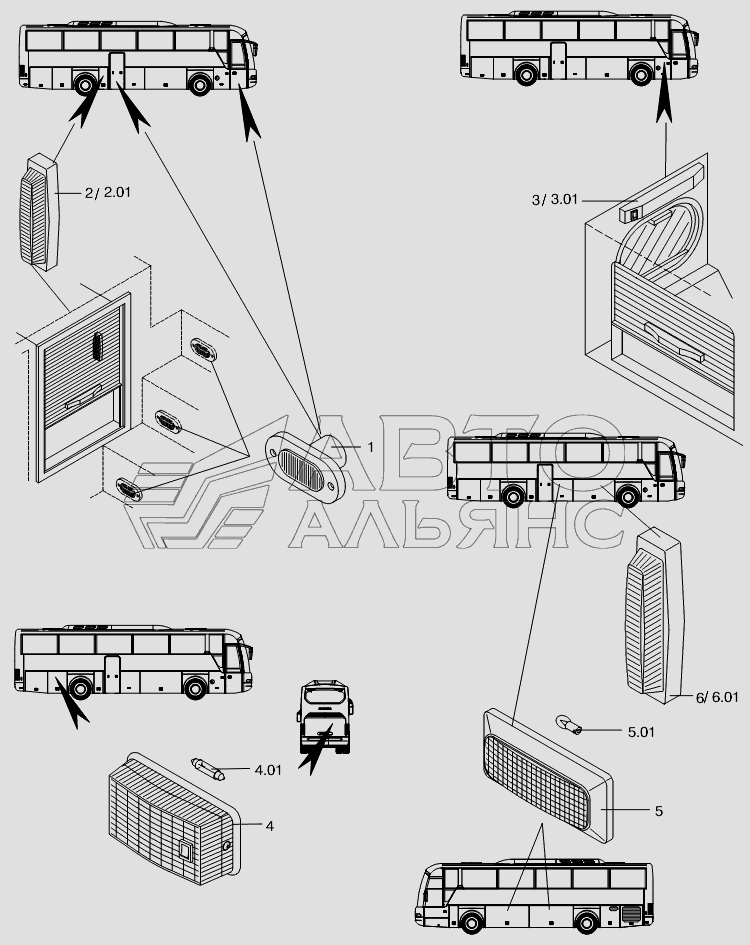 2/ 2.01

3/ 3.01

1

АВТО
АЛЬЯНС

6/ 6.01

5.01

4.01

4

5