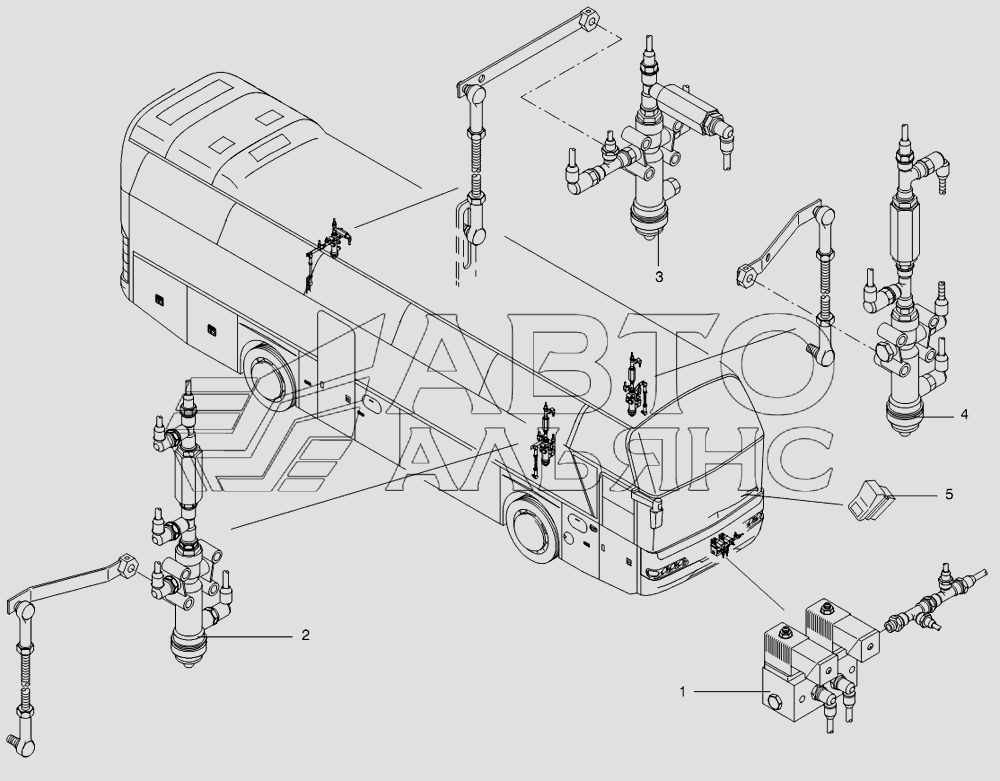 АВТО
АЛЬЯНС

3

4

5

2

1