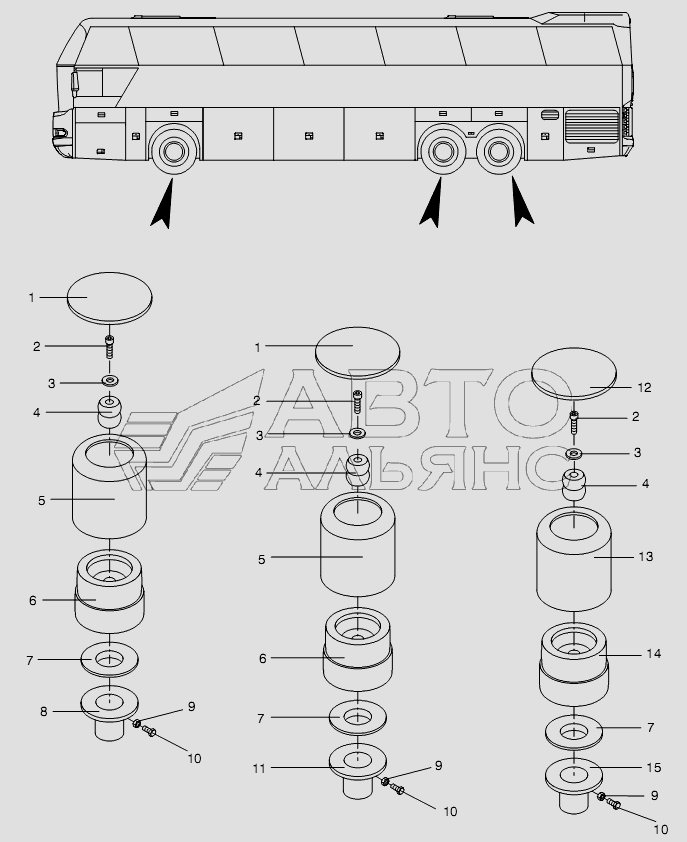 1
2
3
4
5
6
7
8
9
10

1
2
3
4
5
6
7
11
9
10

12
2
3
4
13
14
7
15
9
10

АВТО
АЛЬЯНС