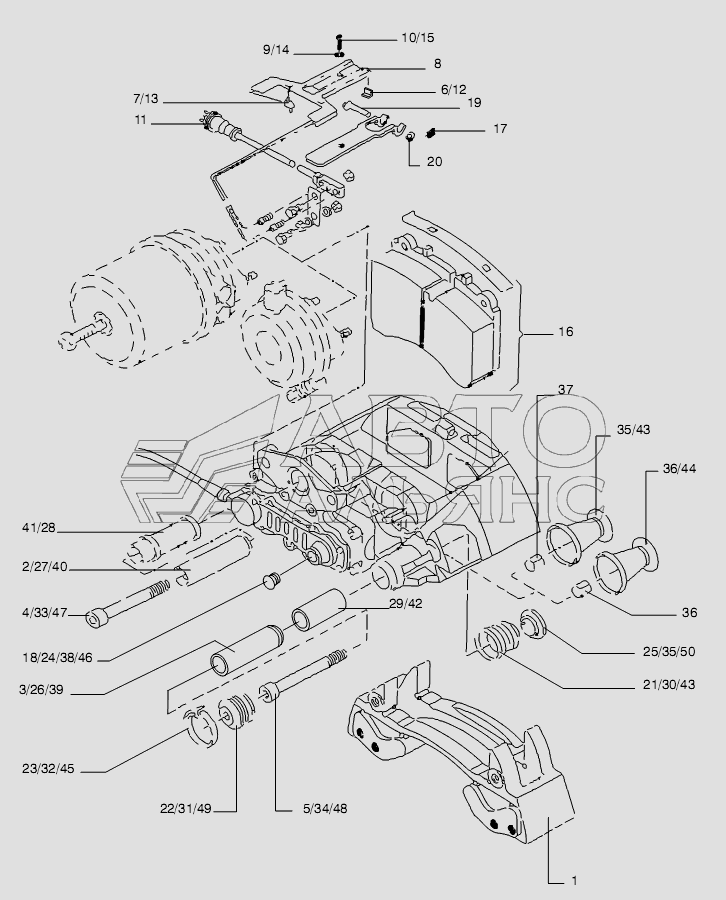 10/15
9/14
8
7/13
6/12
19
11
17
20
16
37
35/43
36/44
АВТО
АЛЬЯНС
41/28
2/27/40
4/33/47
29/42
36
18/24/38/46
25/35/50
3/26/39
21/30/43
23/32/45
22/31/49
5/34/48
1