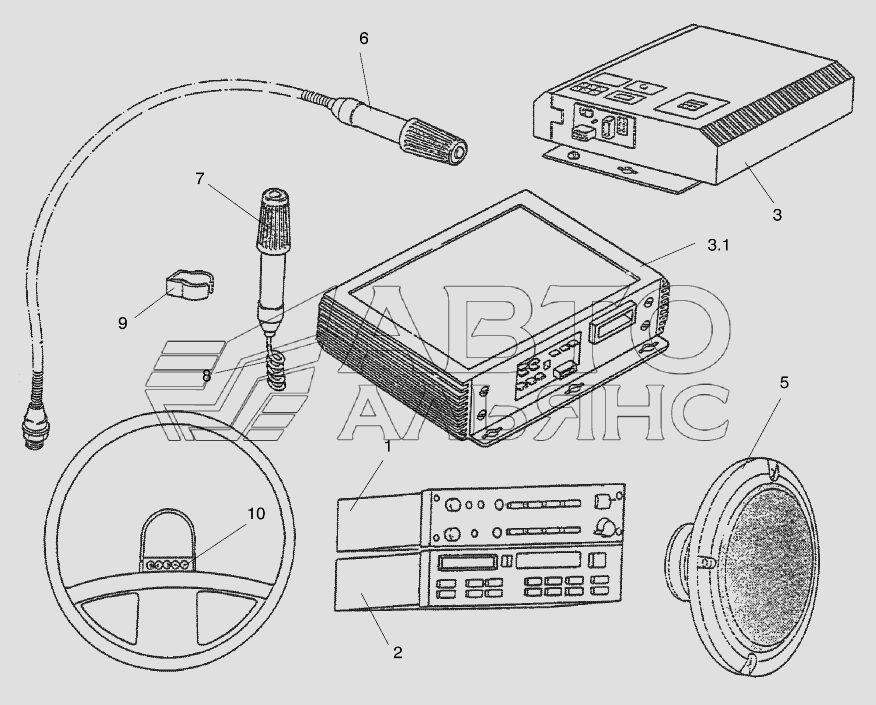 6
3
7
3.1
9
8
АВТО
АЛЬЯНС
5
1
10
2