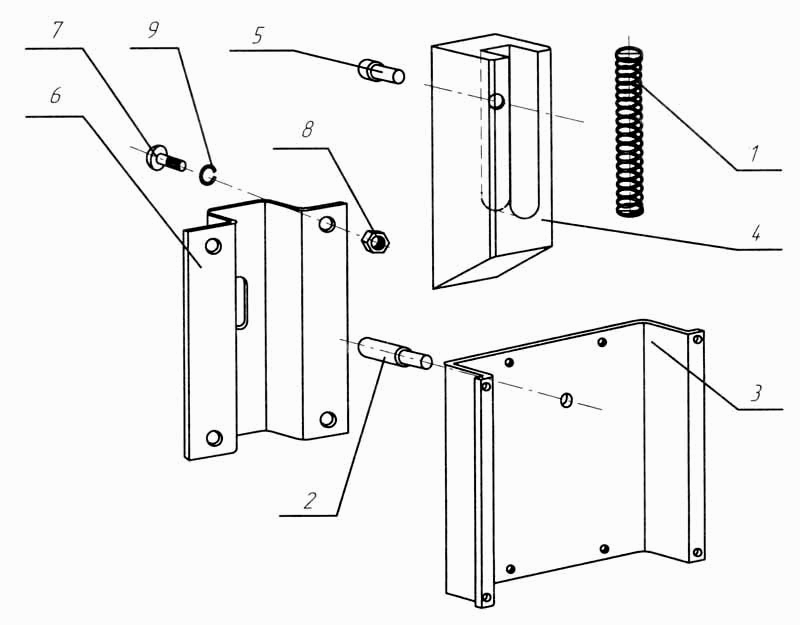 7
9
5
6
8
1
4
3
2