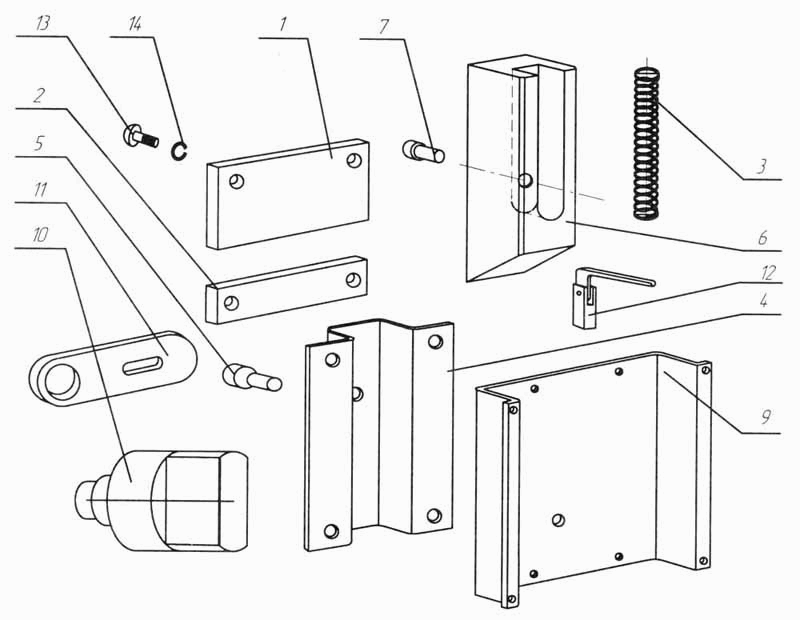 13
14
1
7
2
5
11
10
3
6
12
4
9