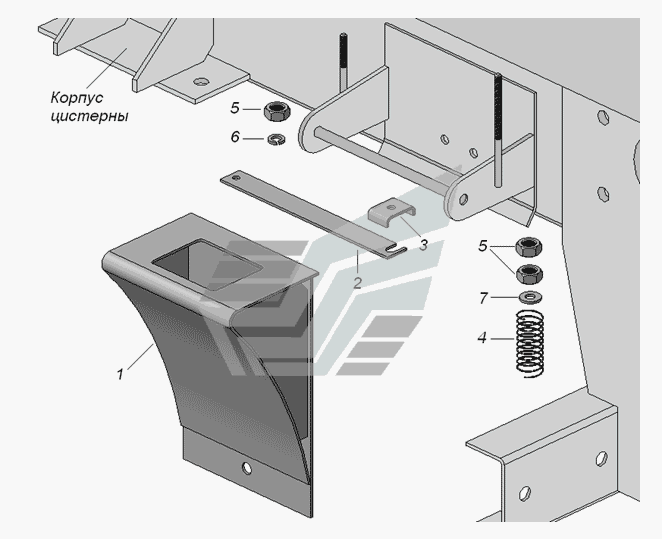 Корпус цистерны
5
6
3
2
5
7
4
1