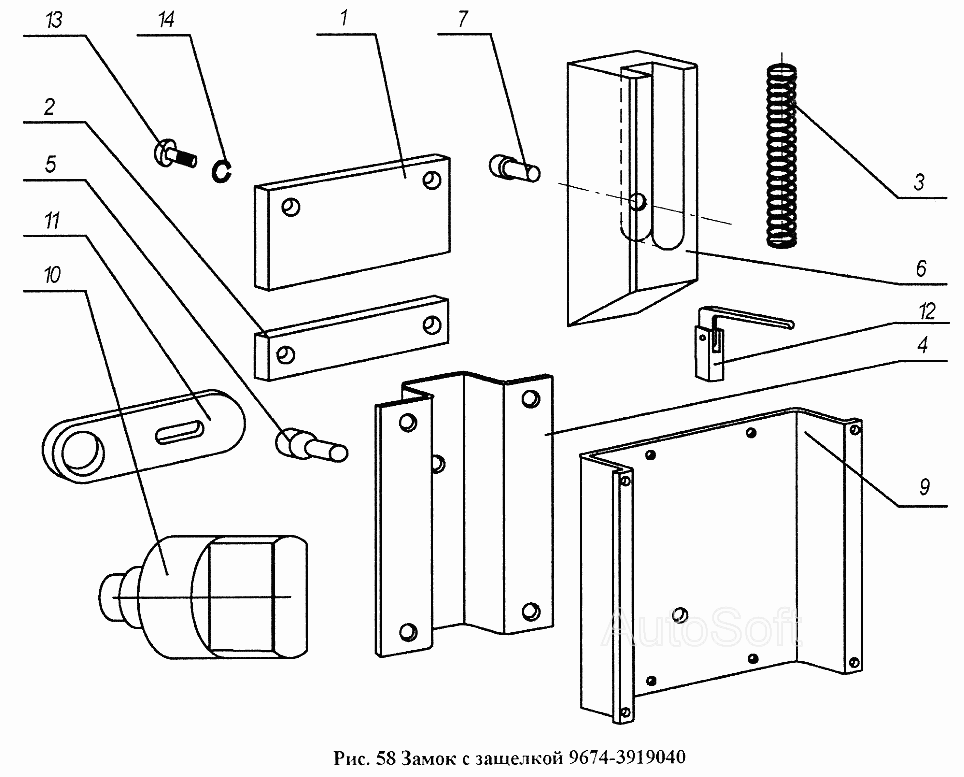 13
14
1
7
2
5
11
10
3
6
12
4
9
AutoSoft
Рис. 58 Замок с защелкой 9674-3919040