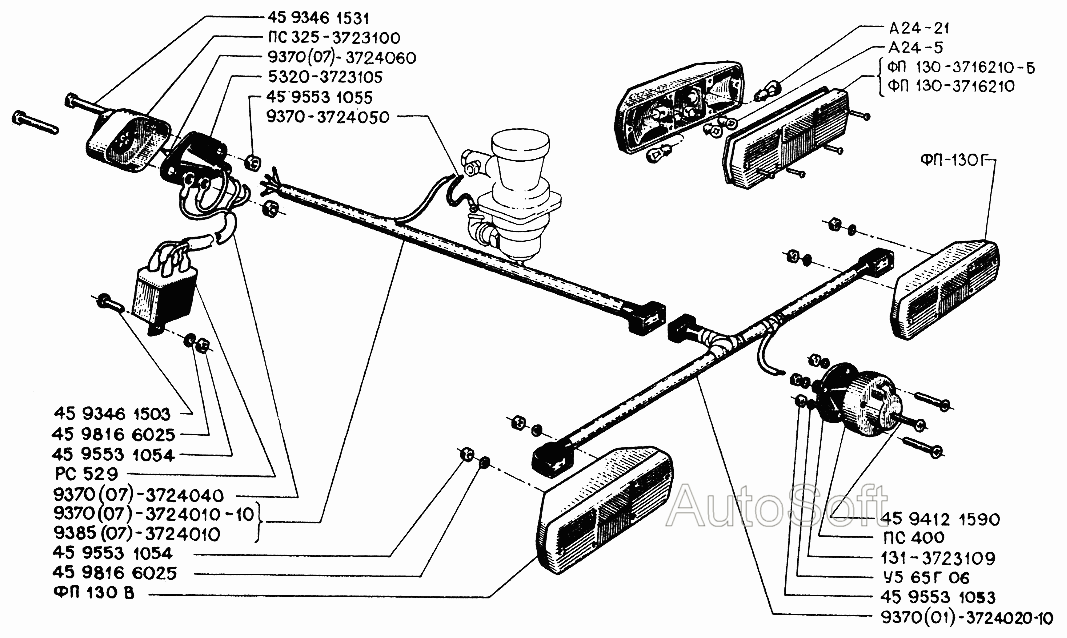 45 9346 1531
ПС 325-3723100
9370(07)-3724060
5320-3723105
45 9553 1055
9370-3724050

А24-21
А24-5
ФП 130-3716210-Б
ФП 130-3716210

ФП-130Г

45 9346 1503
45 9816 6025
45 9553 1054
РС 529
9370(07)-3724040
9370(07)-3724010-10
9385(07)-3724010
45 9553 1054
45 9816 6025
ФП 130 В

AutoSoft

45 9412 1590
ПС 400
131-3723109
У5 65Г 06
45 9553 1053
9370(01)-3724020-10