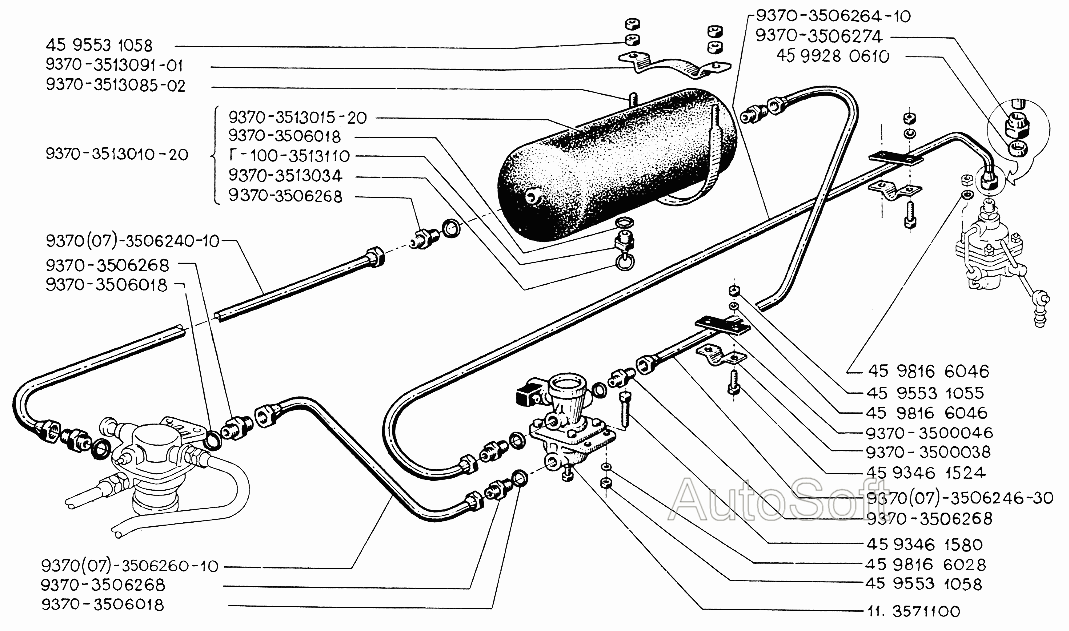 45 9553 1058
9370-3513091-01
9370-3513085-02
9370-3513010-20
9370-3513015-20
9370-3506018
Г-100-3513110
9370-3513034
9370-3506268
9370(07)-3506240-10
9370-3506268
9370-3506018
9370-3506264-10
9370-3506274
45 9928 0610
45 9816 6046
45 9553 1055
45 9816 6046
9370-3500046
9370-3500038
45 9346 1524
9370(07)-3506246-30
9370-3506268
45 9346 1580
45 9816 6028
45 9553 1058
11. 3571100
9370(07)-3506260-10
9370-3506268
9370-3506018
AutoSoft