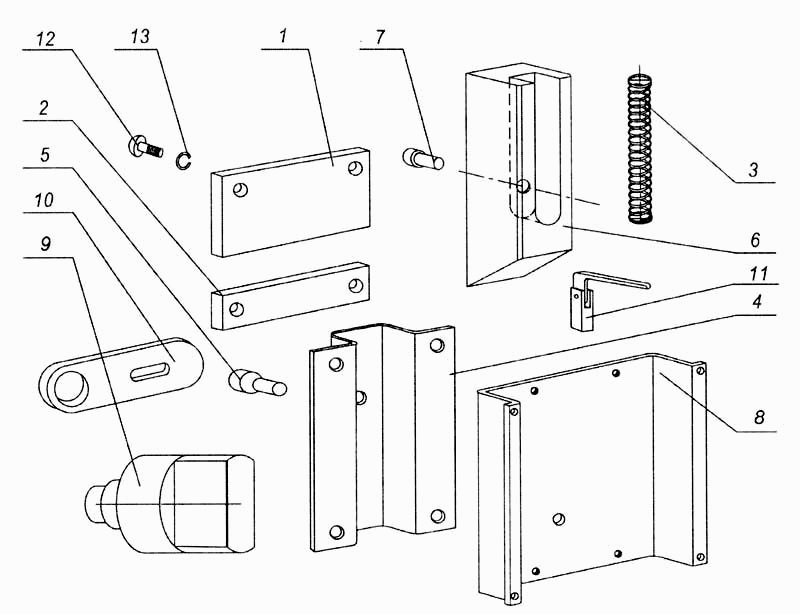 12
13
1
7
2
5
10
9
3
6
11
4
8