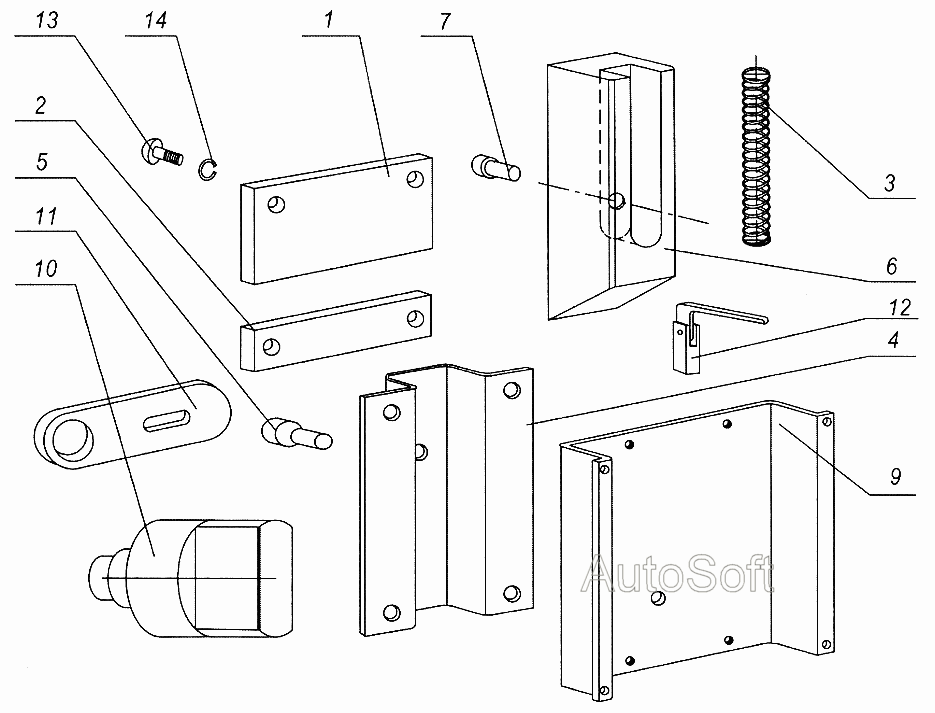 13
14
1
7
2
5
11
10
3
6
12
4
9
AutoSoft