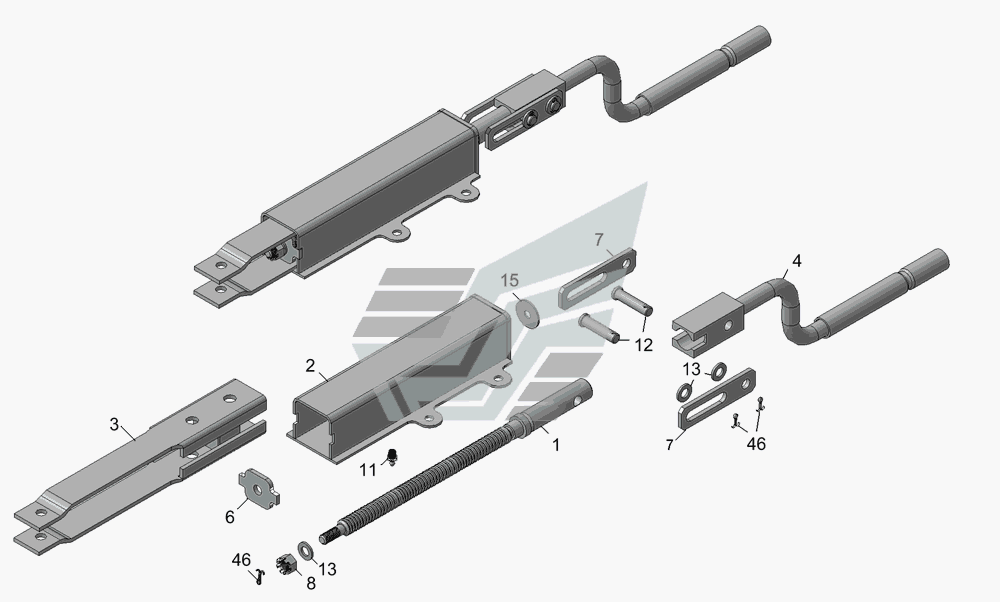 7
4
15
12
2
13
3
1
7
46
11
6
46
8
13