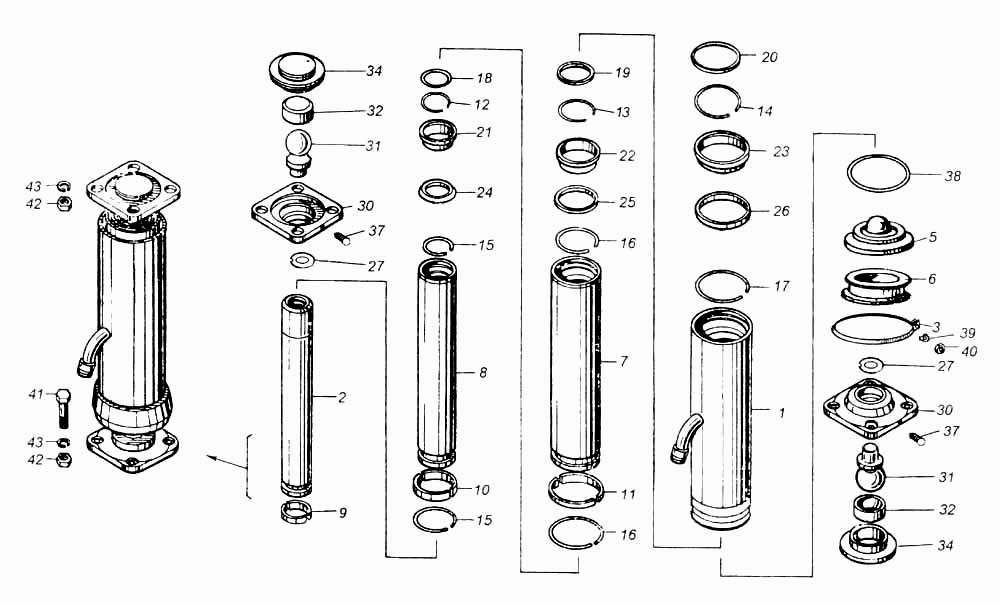 43
42
41
43
42
34
32
31
30
37
27
2
9
18
12
21
24
15
8
10
15
19
13
22
25
16
7
11
16
20
14
23
26
17
1
38
5
6
3
39
40
27
30
37
31
32
34