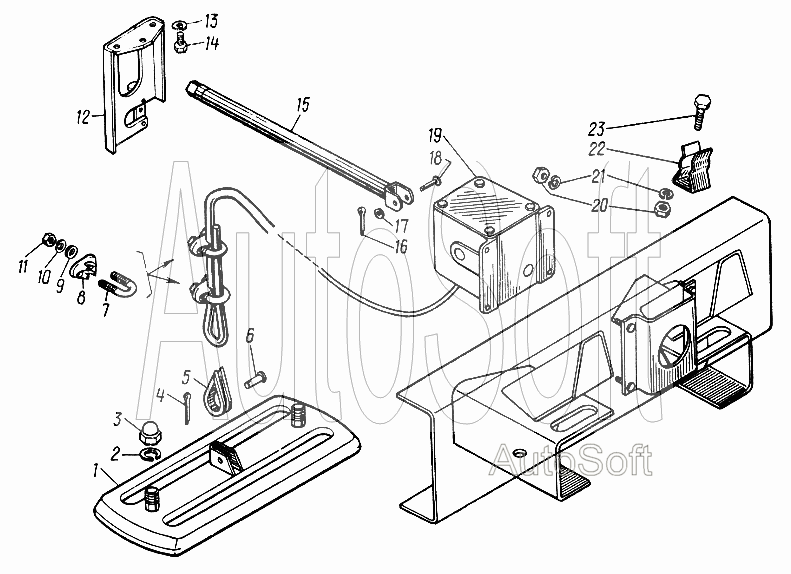 13
14
12
15
19
18
23
22
21
20
17
16
11
10
9
8
7
6
5
4
3
2
1
AutoSoft
AutoSoft