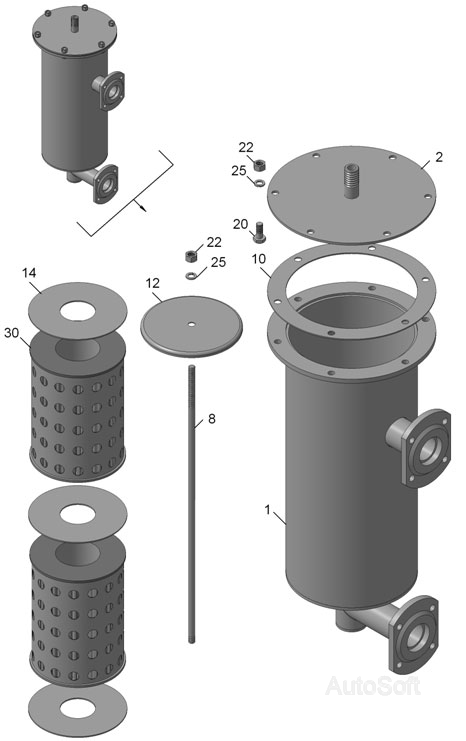 22
2
25
20
22
10
25
14
12
30
8
1
AutoSoft