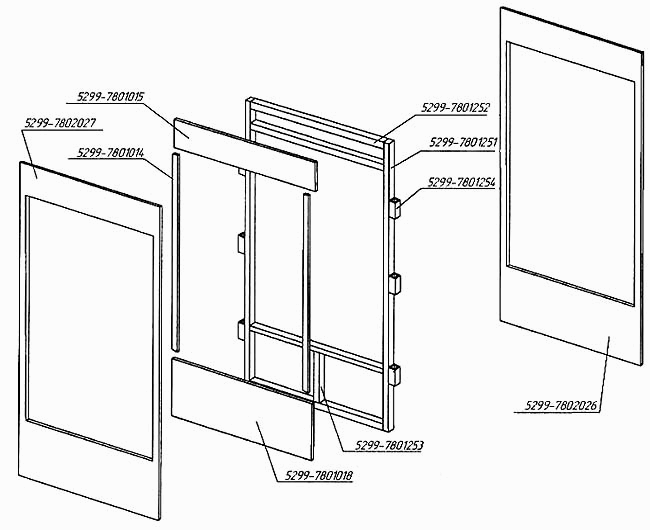 5299-7801015

5299-7802027

5299-7801014

5299-7801252

5299-7801251

5299-7801254

5299-7802026

5299-7801253

5299-7801018