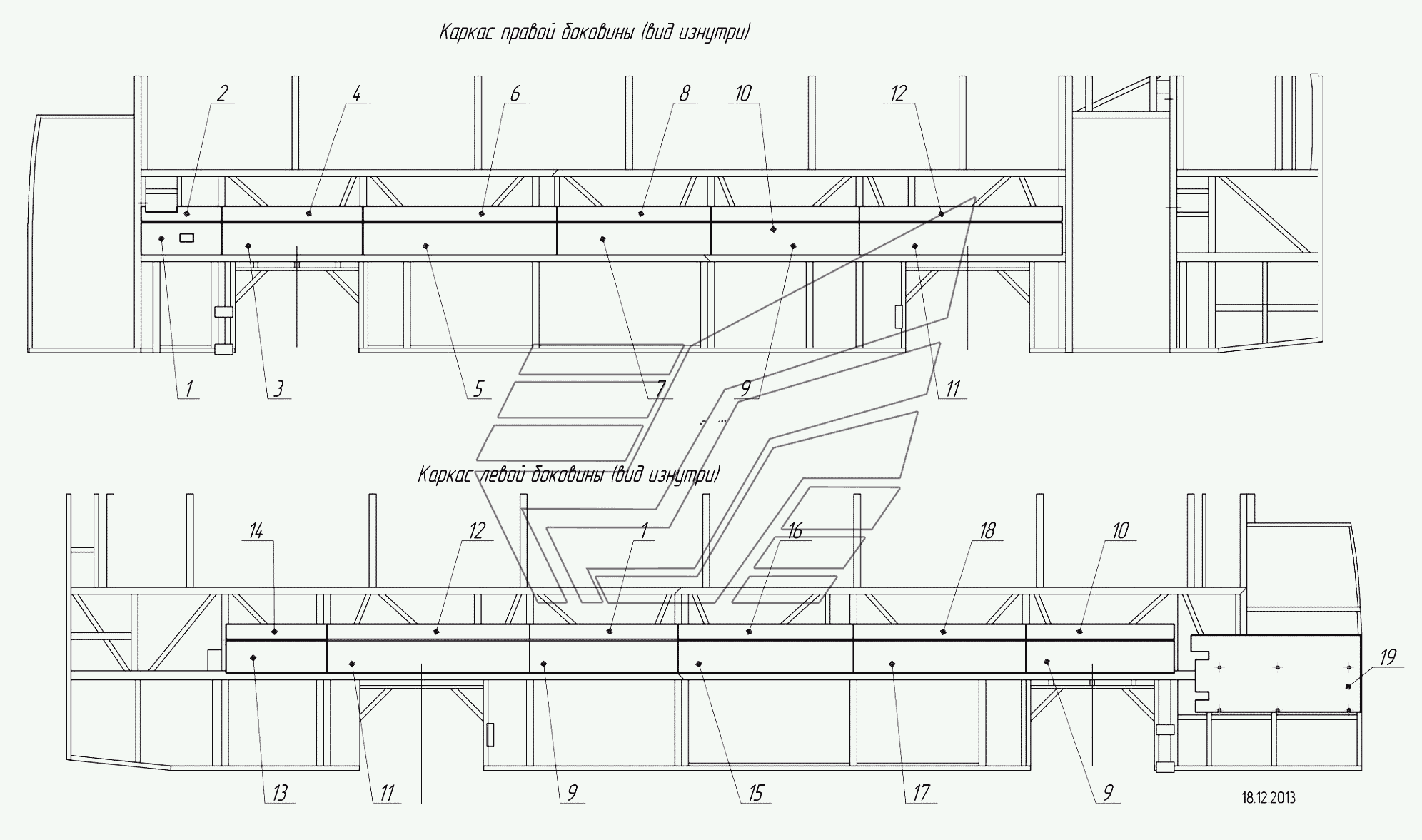 Каркас правой боковины (вид изнутри)

2 4 6 8 10 12

1 3 5 7 9 11

Каркас левой боковины (вид изнутри)

14 12 1 16 18 10

19

13 11 9 15 17 9

18.12.2013