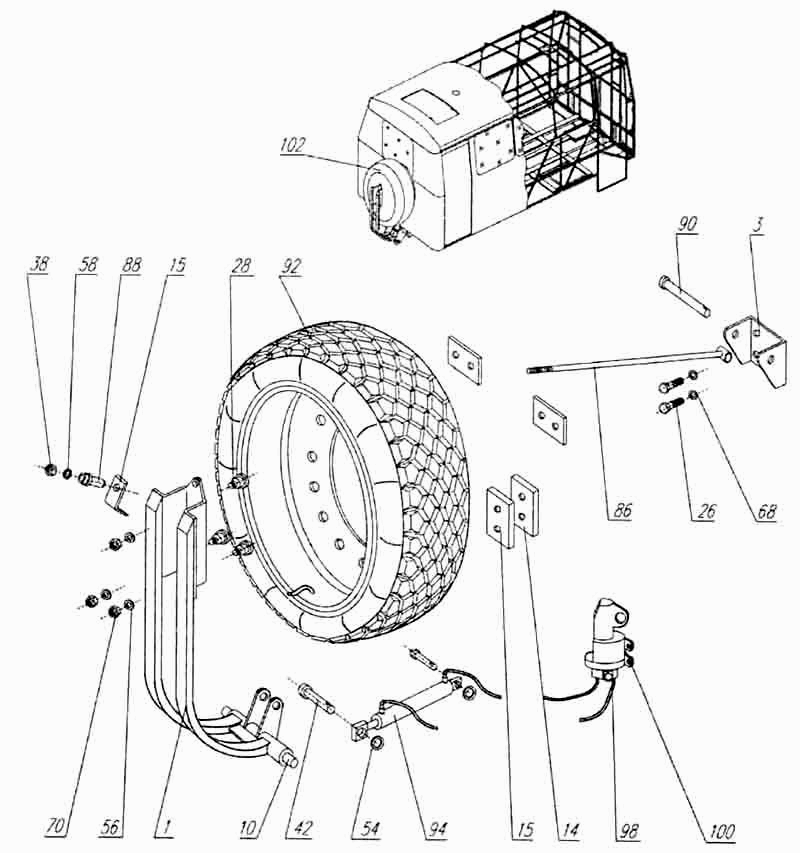 102

90
3

38
58
88
15
28
92

86
26
68

70
56
1
10
42
54
94
15
14
98
100