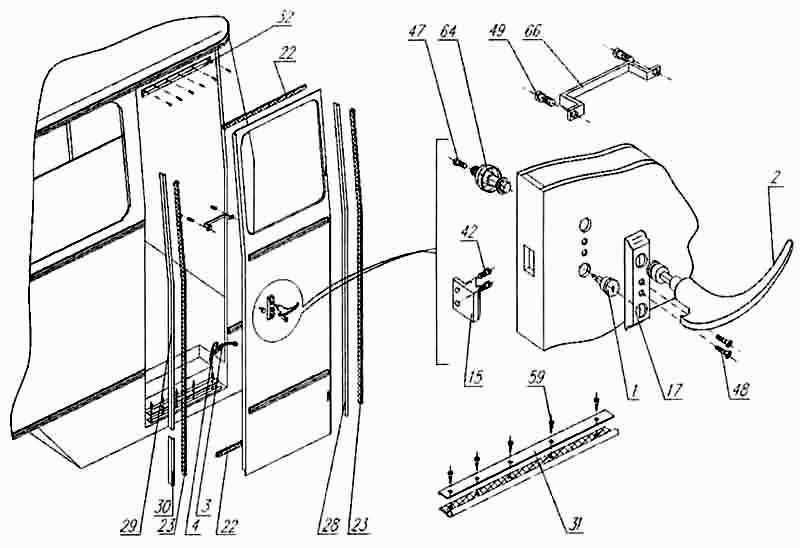 32
22
47
64
49
66
2
42
15
1
17
48
59
31
29
30
23
4
3
22
28
23