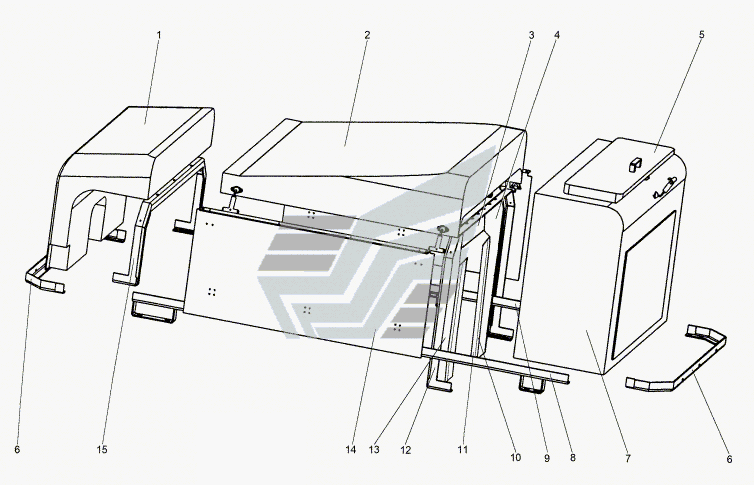 1
2
3
4
5
6
15
14
13
12
11
10
9
8
7
6