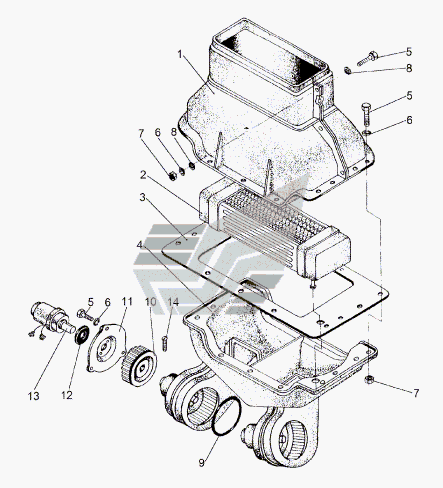 1
5
8
5
6
7
6
8
2
3
4
5
6
11
10
14
13
12
7
9