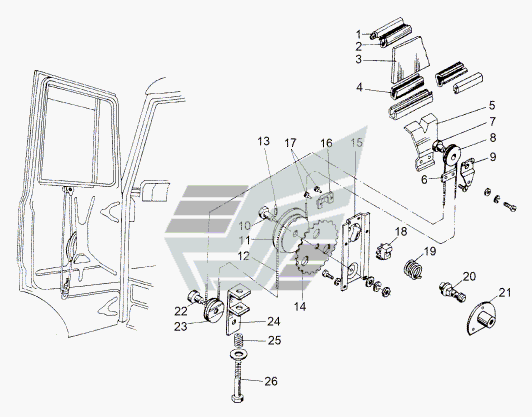 1
2
3
4
5
7
8
9
6
13
17
16
15
10
11
12
18
19
14
20
21
22
23
24
25
26